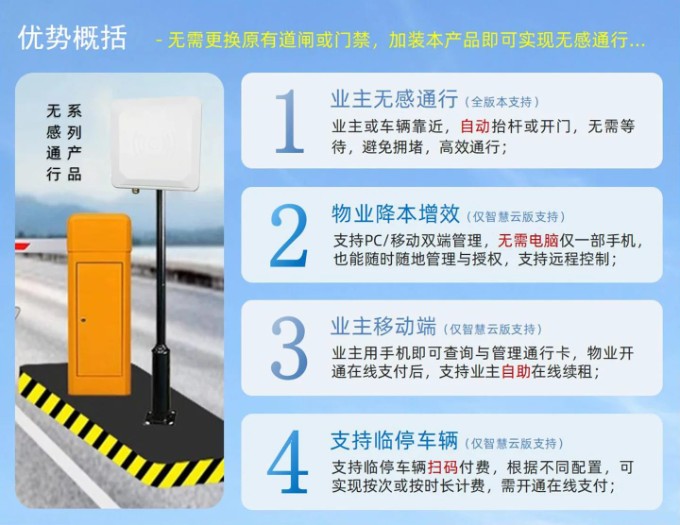 优势概括 - 无需更换原有道闸或门禁，加装本产品即可实现无感通行...

无感通行 系列产品

1 业主无感通行（全版本支持）
业主或车辆靠近，自动抬杆或开门，无需等待，避免拥堵，高效通行；

2 物业降本增效（仅智慧云版支持）
支持PC/移动双端管理，无需电脑仅一部手机，也能随时随地管理与授权，支持远程控制；

3 业主移动端（仅智慧云版支持）
业主用手机即可查询与管理通行卡，物业开通在线支付后，支持业主自助在线续租；

4 支持临停车辆（仅智慧云版支持）
支持临停车辆扫码付费，根据不同配置，可实现按次或按时长计费，需开通在线支付；